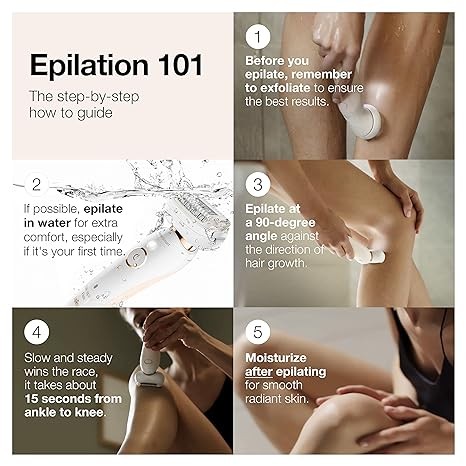 Epilation 101

The step-by-step how to guide

1

Before you epilate, remember to exfoliate to ensure the best results.

2

If possible, epilate in water for extra comfort, especially if it's your first time.

3

Epilate at a 90-degree angle against the direction of hair growth.

4

Slow and steady wins the race, it takes about 15 seconds from ankle to knee.

5

Moisturize after epilating for smooth radiant skin.